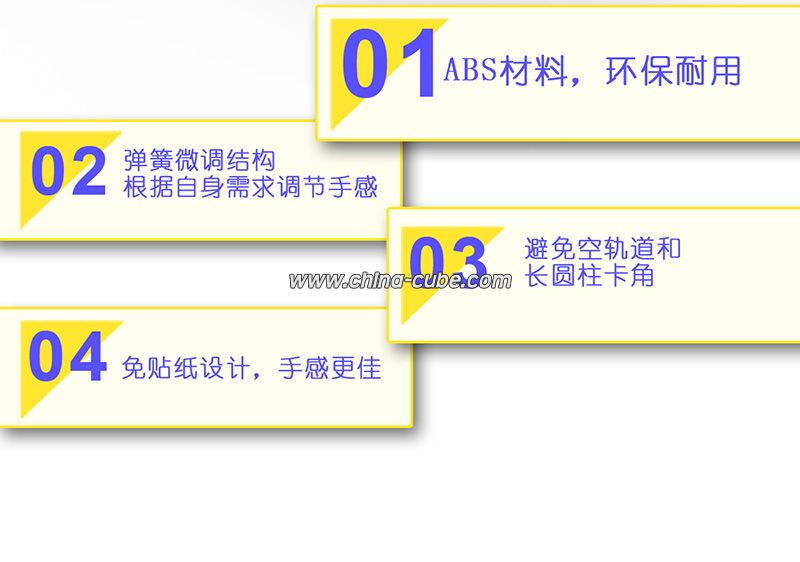 01 ABS材料，环保耐用

02 弹簧微调结构
根据自身需求调节手感

03 避免空轨道和
长圆柱卡角

04 免贴纸设计，手感更佳

www.china-cube.com